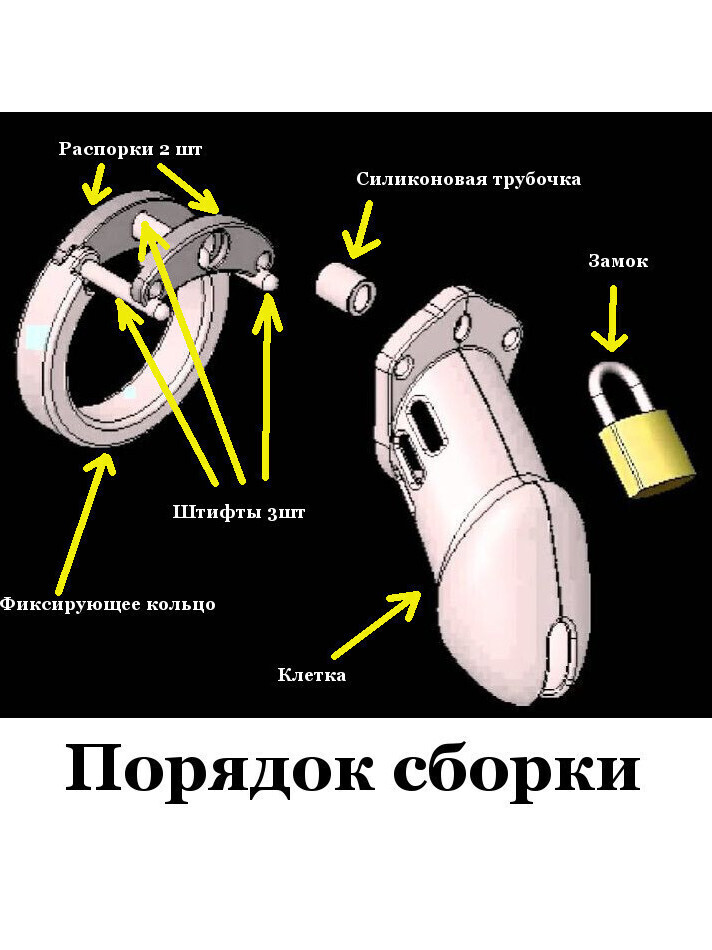 Распорки 2 шт

Силиконовая трубочка

Замок

Штифты 3шт

Фиксирующее кольцо

Клетка

Порядок сборки